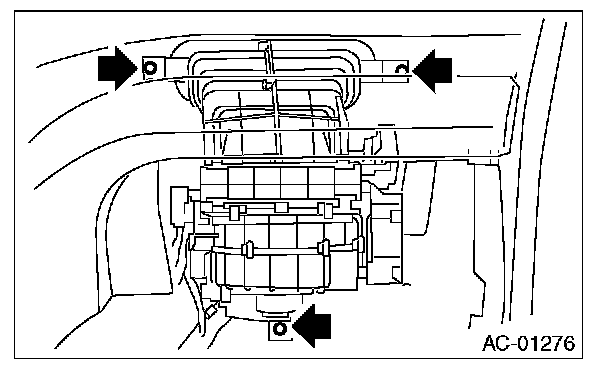 AC-01276