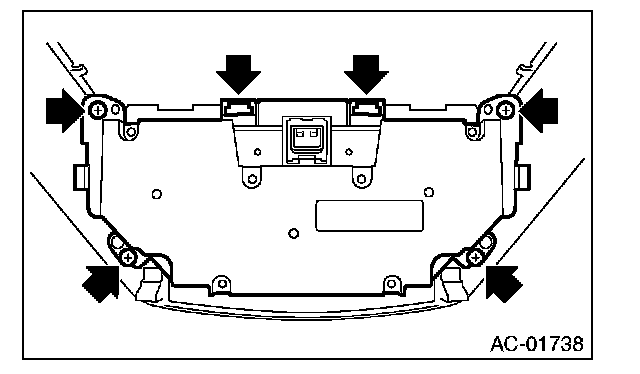 AC-01738