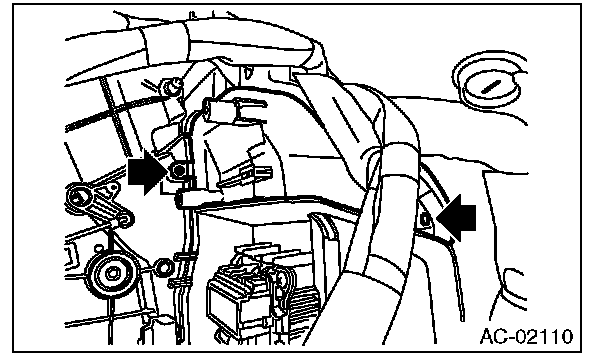 AC-02110