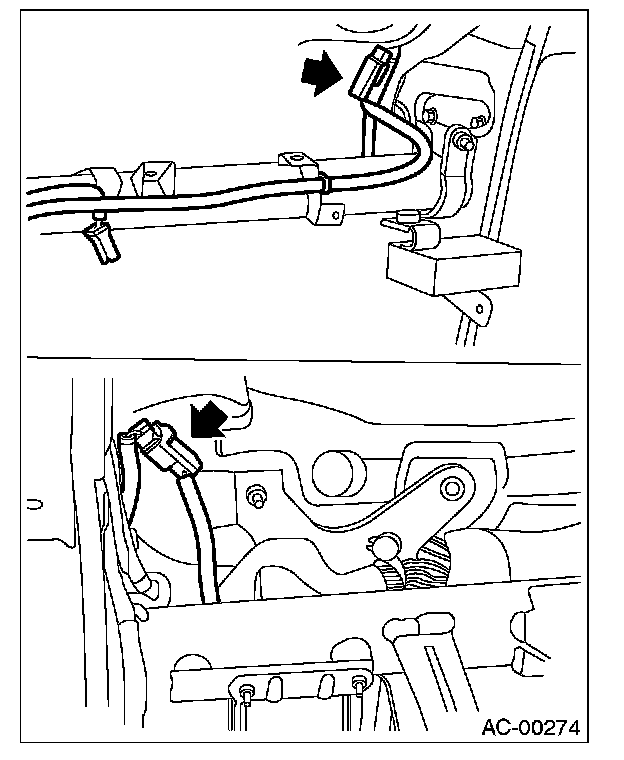 AC-00274