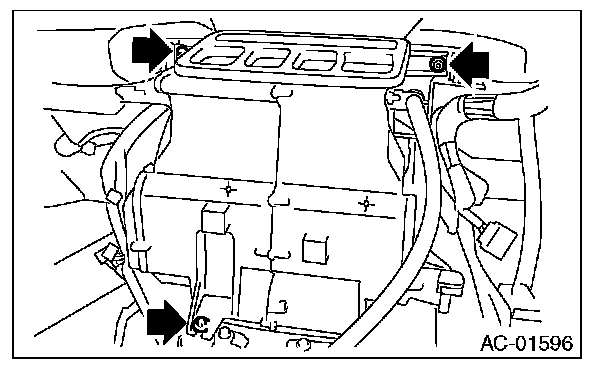 AC-01596