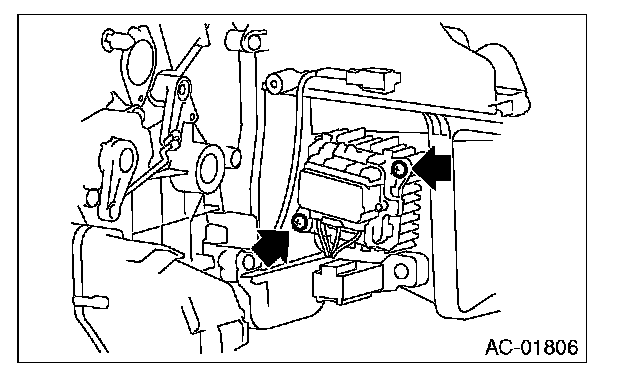 AC-01806