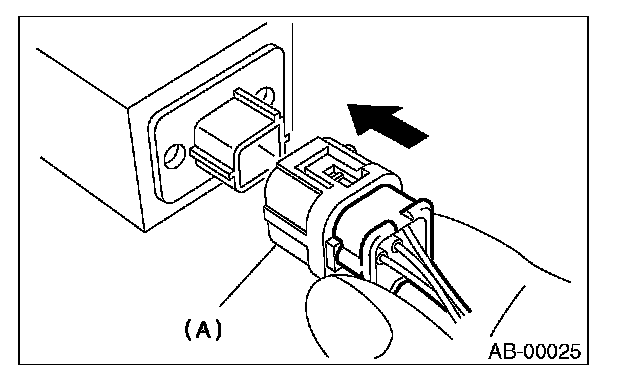 (A)

AB-00025