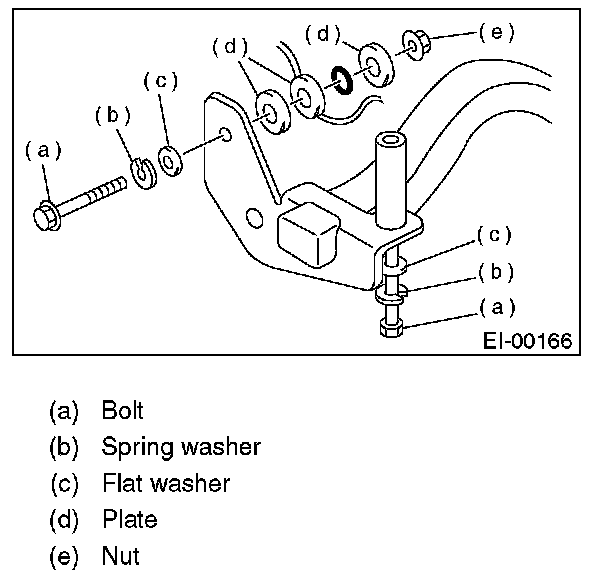 (d)
(d)
(e)
(c)
(b)
(a)
(c)
(b)
(a)
EI-00166

(a) Bolt
(b) Spring washer
(c) Flat washer
(d) Plate
(e) Nut