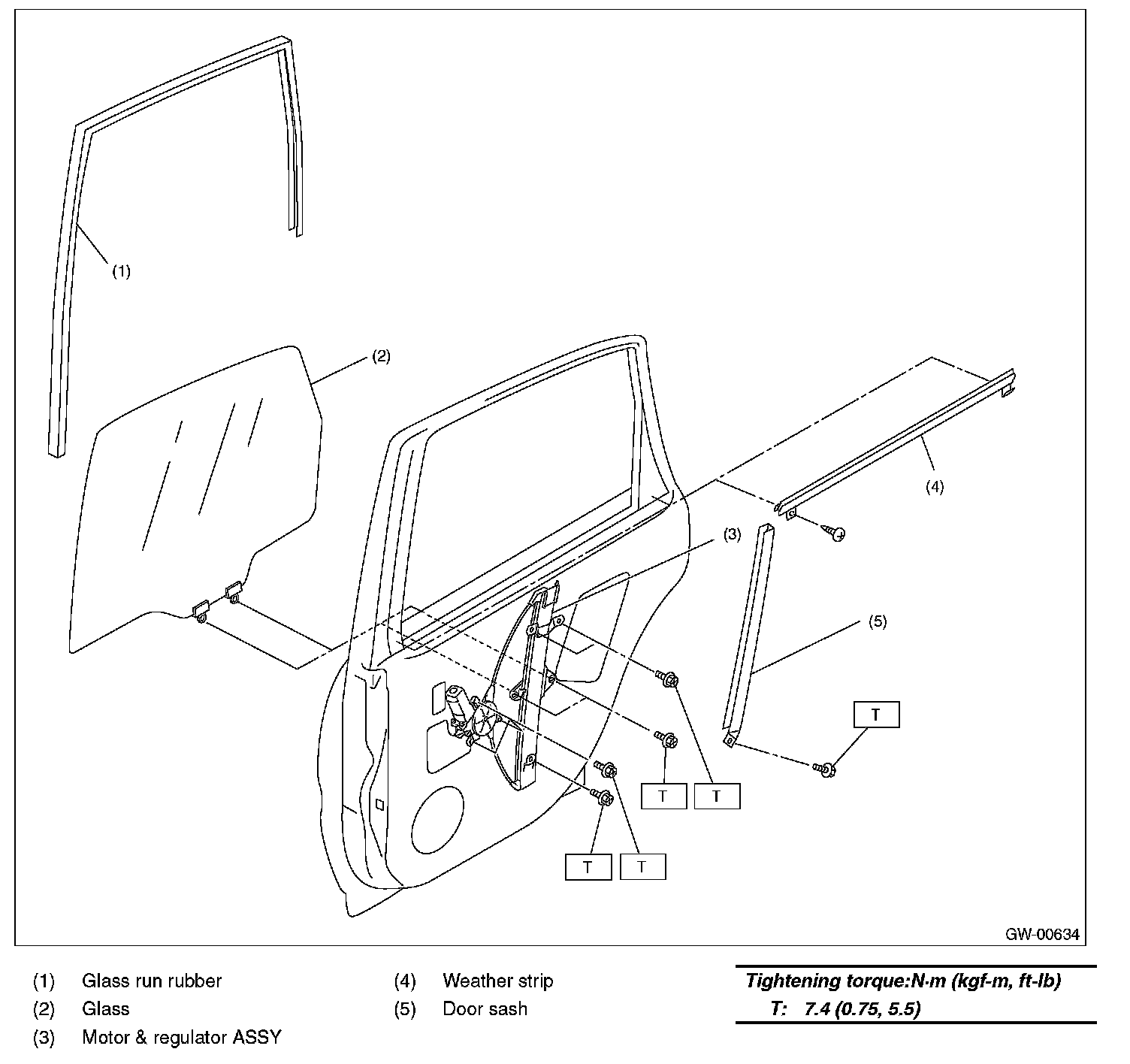 (1)

(2)

(4)

(3)

(5)

T

T

T

T

T

GW-00634

(1) Glass run rubber
(2) Glass
(3) Motor & regulator ASSY

(4) Weather strip
(5) Door sash

Tightening torque:N·m (kgf-m, ft-lb)
T: 7.4 (0.75, 5.5)