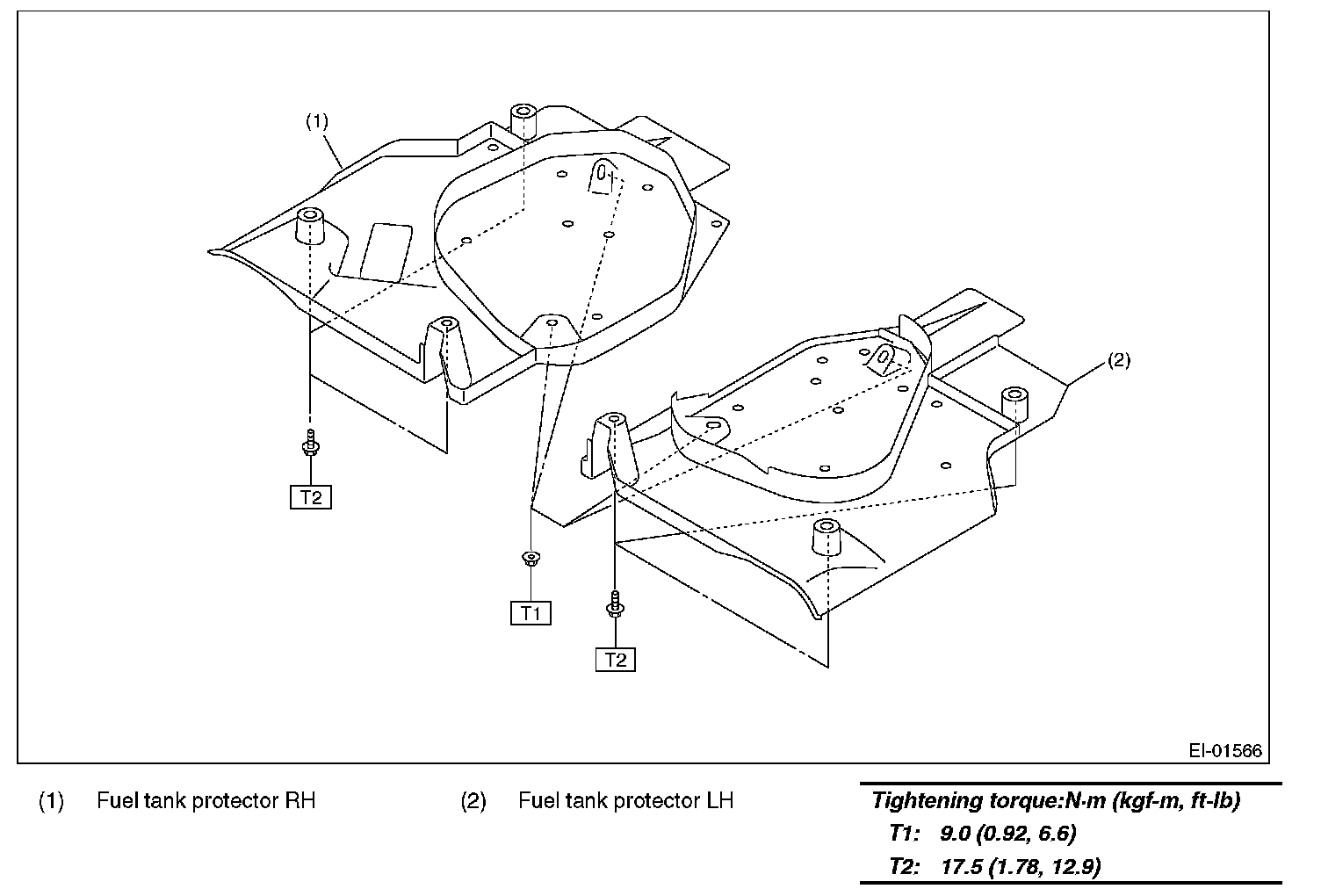 (1)

(2)

T2

T1

T2

EI-01566

(1) Fuel tank protector RH

(2) Fuel tank protector LH

Tightening torque:N·m (kgf-m, ft-lb)
T1: 9.0 (0.92, 6.6)
T2: 17.5 (1.78, 12.9)