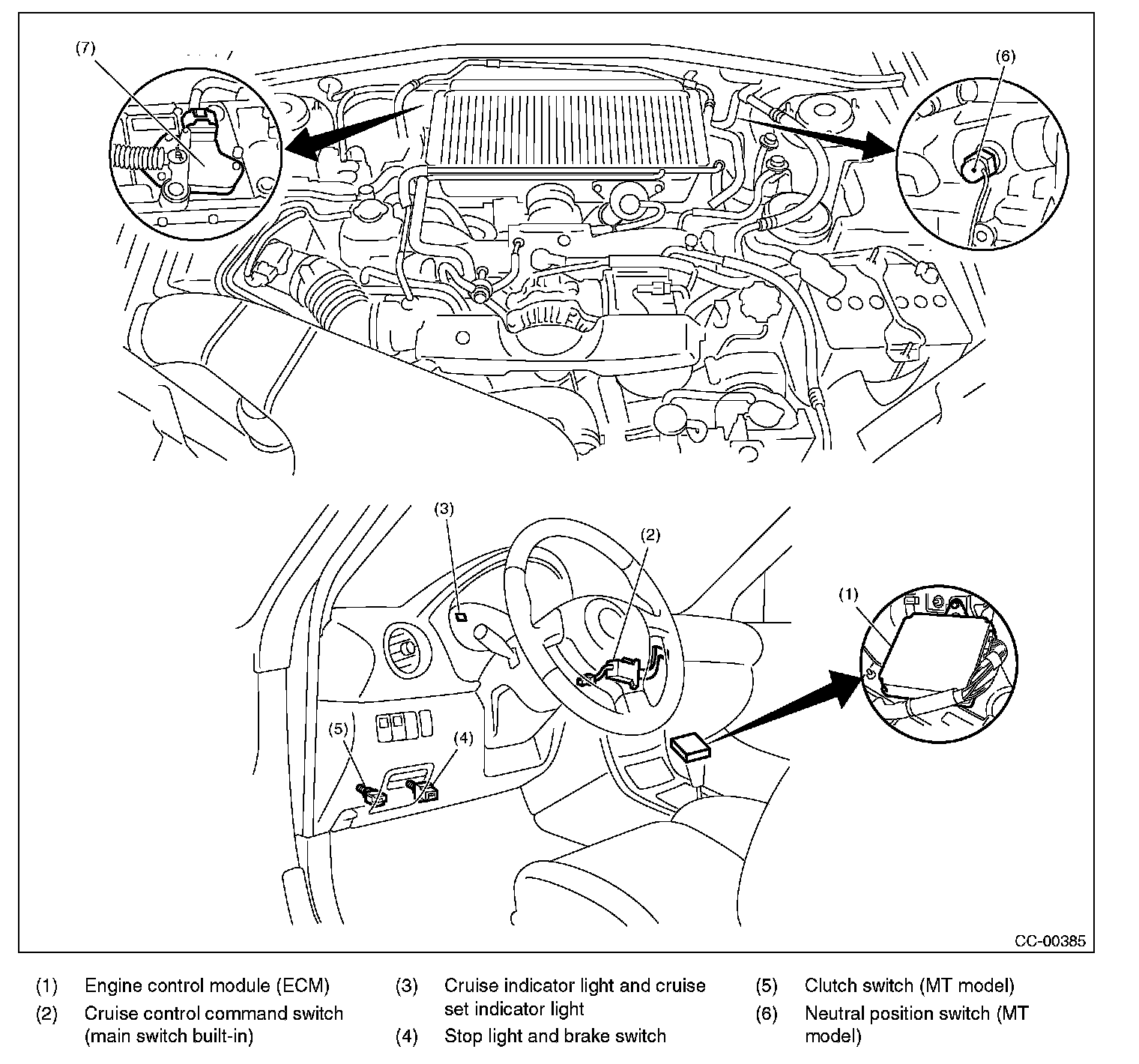 (7)

(6)

(3)

(2)

(1)

(5)

(4)

CC-00385

(1) Engine control module (ECM)
(2) Cruise control command switch (main switch built-in)
(3) Cruise indicator light and cruise set indicator light
(4) Stop light and brake switch
(5) Clutch switch (MT model)
(6) Neutral position switch (MT model)