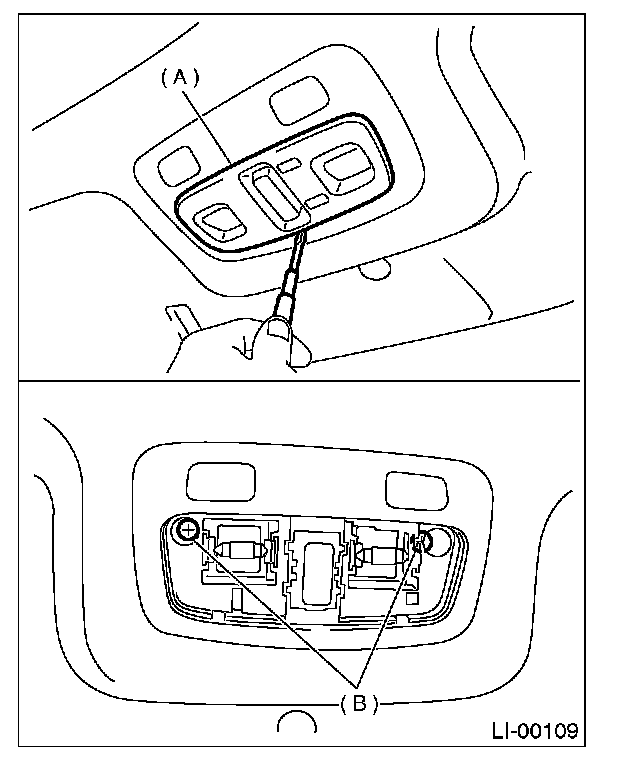 (A)

(B)

LI-00109