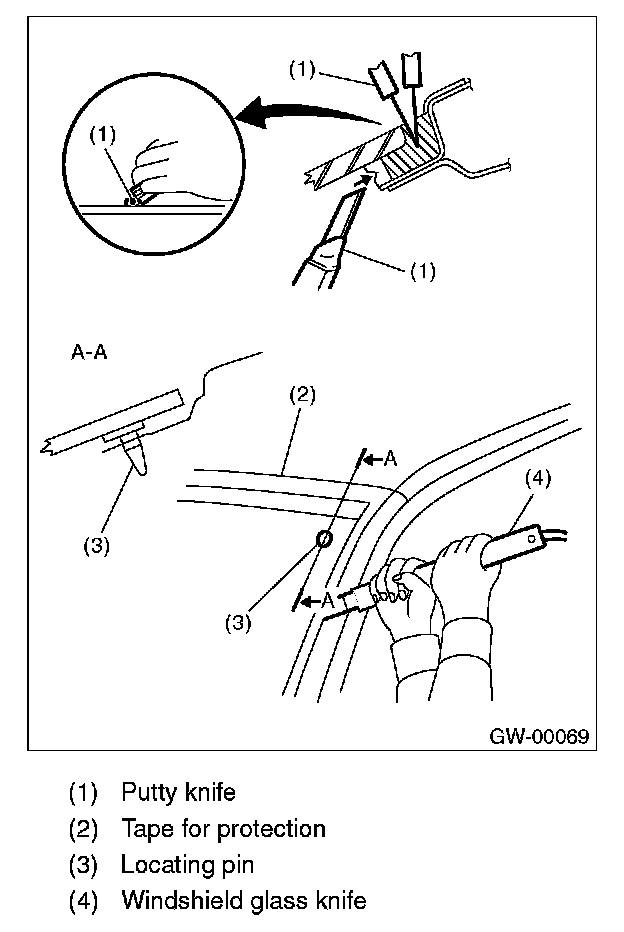 (1)

(1)

(1)

A-A

(2)

A

(4)

(3)

(3)

A

GW-00069

(1) Putty knife
(2) Tape for protection
(3) Locating pin
(4) Windshield glass knife