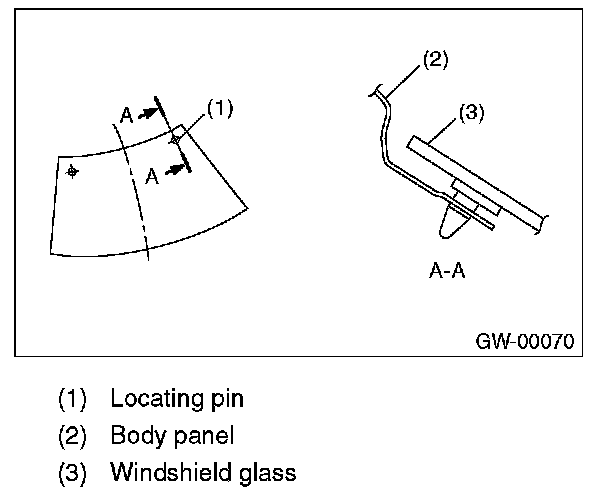 A
(1)
A
(2)
(3)
A-A
GW-00070

(1) Locating pin
(2) Body panel
(3) Windshield glass