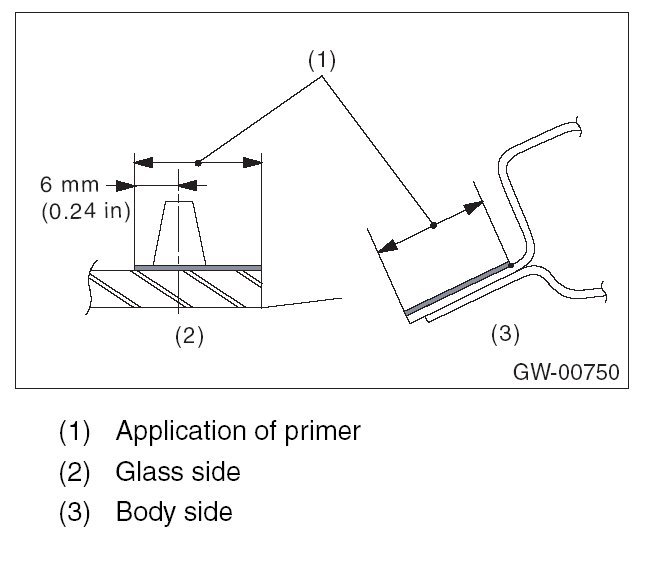 (1)

6 mm
(0.24 in)

(2)

(3)

GW-00750

(1) Application of primer
(2) Glass side
(3) Body side