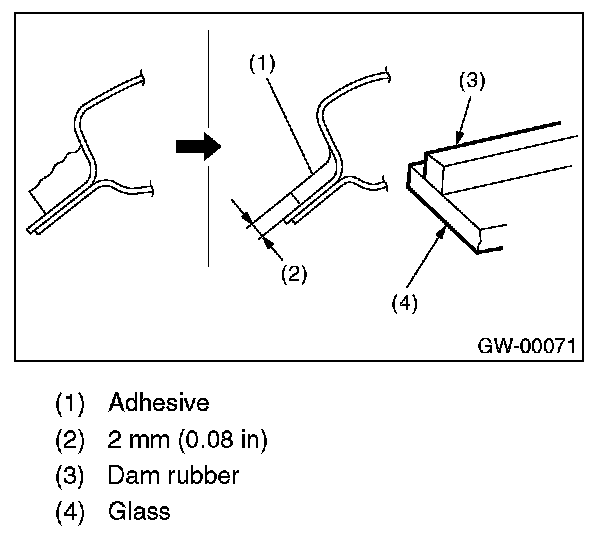 (1)

(3)

(2)

(4)

GW-00071

(1) Adhesive
(2) 2 mm (0.08 in)
(3) Dam rubber
(4) Glass