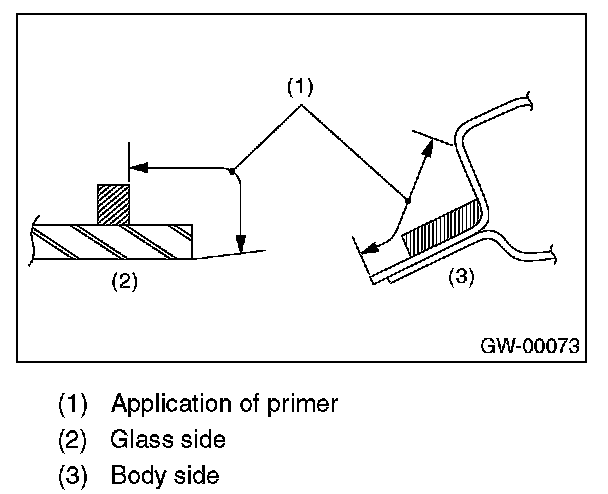 (1)

(2)

(3)

GW-00073

(1) Application of primer
(2) Glass side
(3) Body side