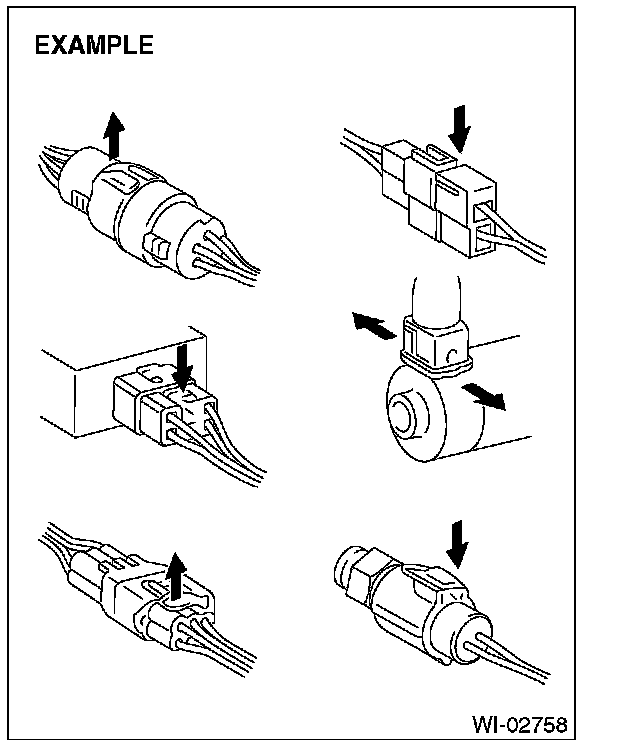 EXAMPLE

WI-02758