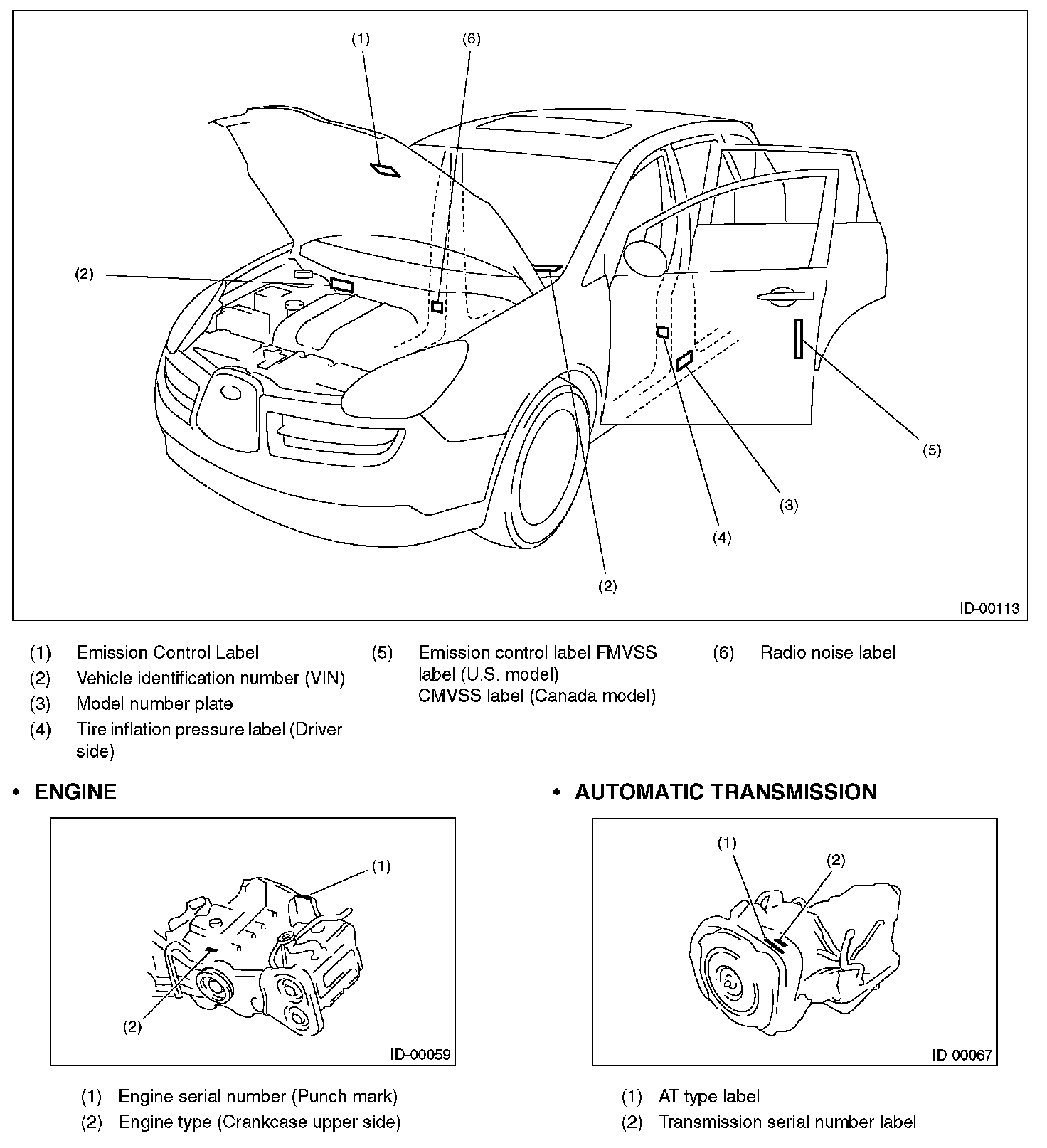 (1)
(6)
(2)
(5)
(3)
(4)
(2)
ID-00113

(1) Emission Control Label
(2) Vehicle identification number (VIN)
(3) Model number plate
(4) Tire inflation pressure label (Driver side)

(5) Emission control label FMVSS label (U.S. model)
CMVSS label (Canada model)

(6) Radio noise label

• ENGINE

(1)
(2)
ID-00059

(1) Engine serial number (Punch mark)
(2) Engine type (Crankcase upper side)

• AUTOMATIC TRANSMISSION

(1)
(2)
ID-00067

(1) AT type label
(2) Transmission serial number label