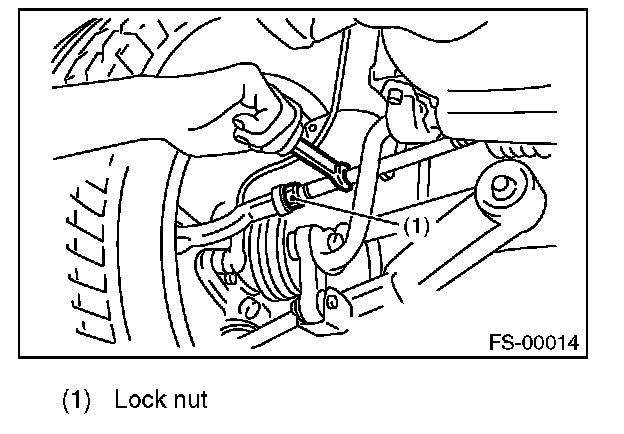 (1)

FS-00014

(1) Lock nut