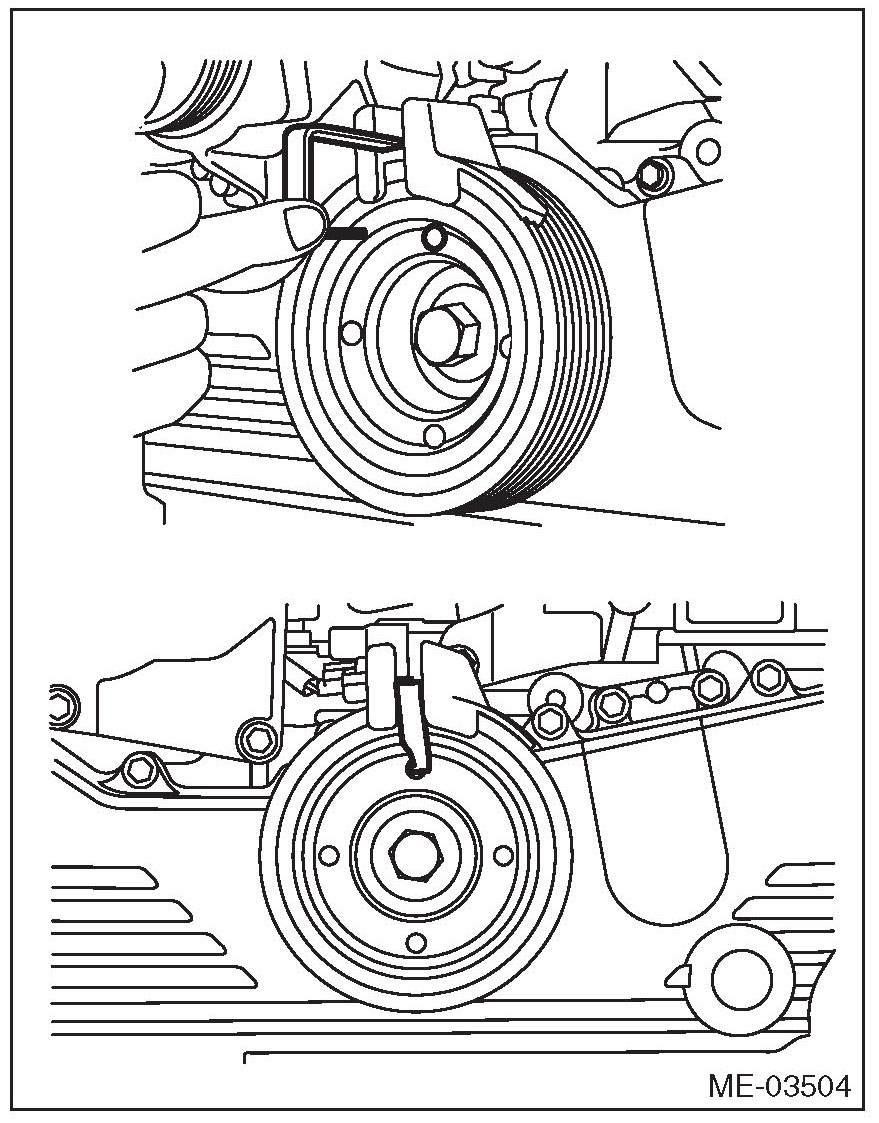 ME-03504