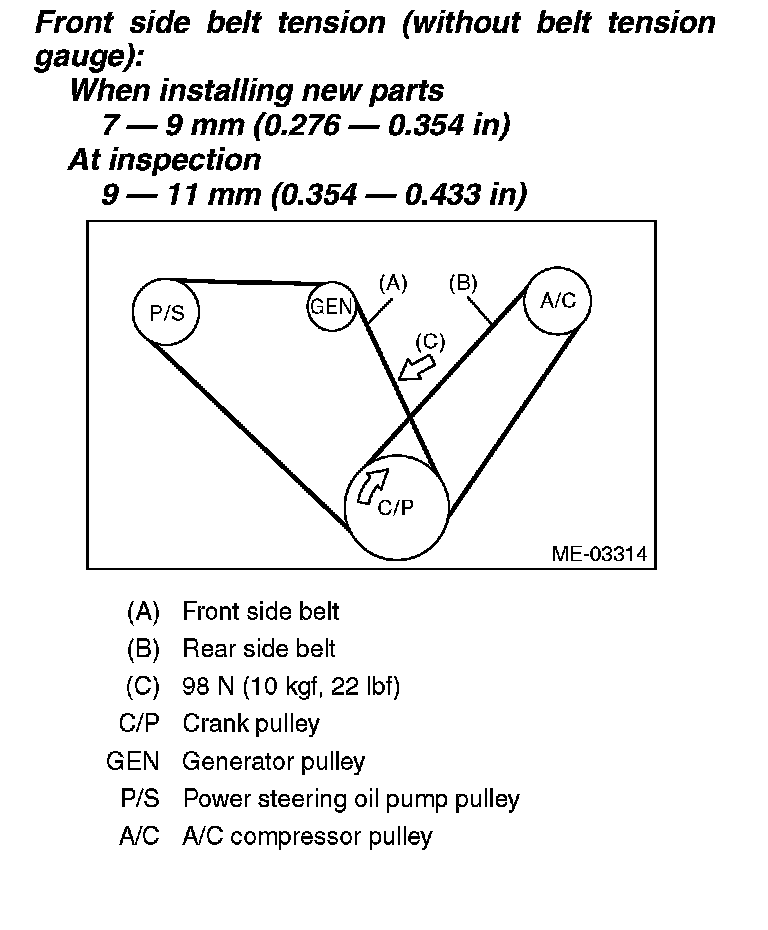 Front side belt tension (without belt tension gauge):
When installing new parts
7 — 9 mm (0.276 — 0.354 in)
At inspection
9 — 11 mm (0.354 — 0.433 in)

P/S
GEN
(A)
(B)
A/C
(C)
C/P
ME-03314

(A) Front side belt
(B) Rear side belt
(C) 98 N (10 kgf, 22 lbf)
C/P Crank pulley
GEN Generator pulley
P/S Power steering oil pump pulley
A/C A/C compressor pulley