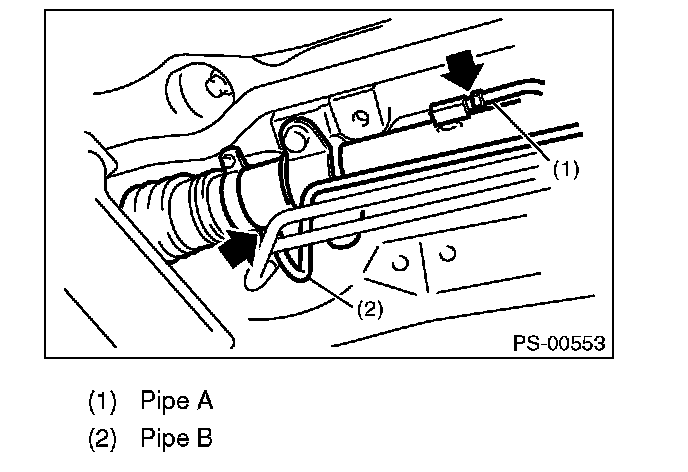 (1)
(2)
PS-00553

(1) Pipe A
(2) Pipe B