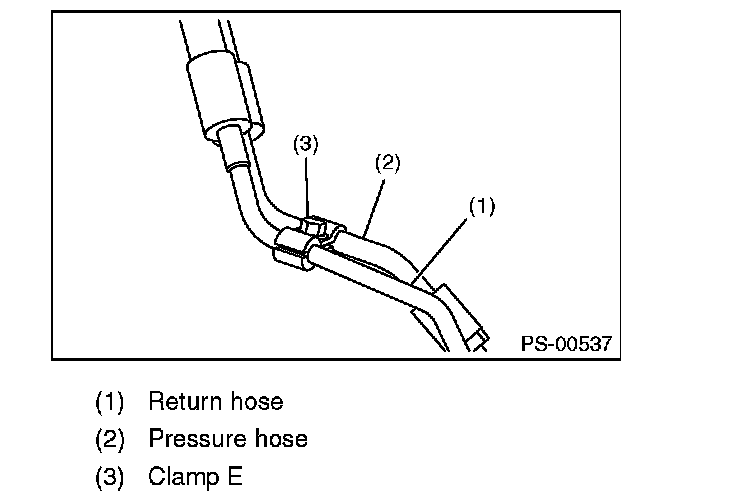 (3)
(2)
(1)
PS-00537

(1) Return hose
(2) Pressure hose
(3) Clamp E