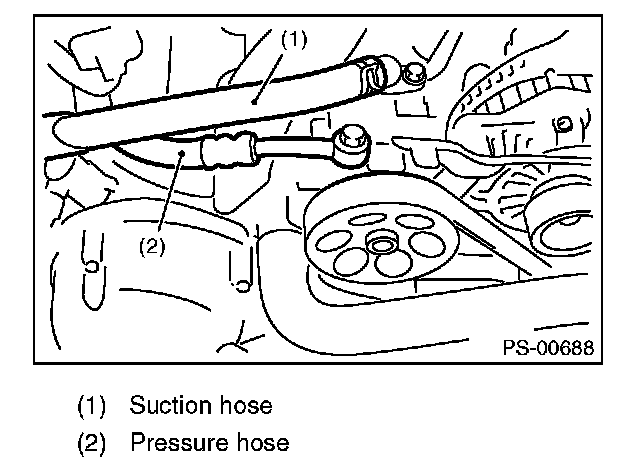 (1)

(2)

PS-00688

(1) Suction hose
(2) Pressure hose