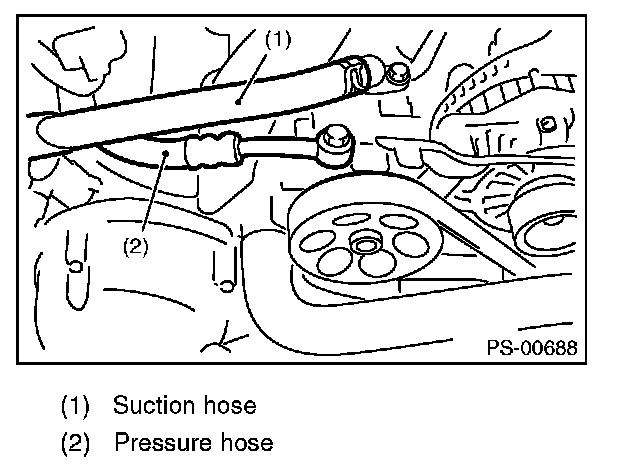 (1)

(2)

PS-00688

(1) Suction hose
(2) Pressure hose