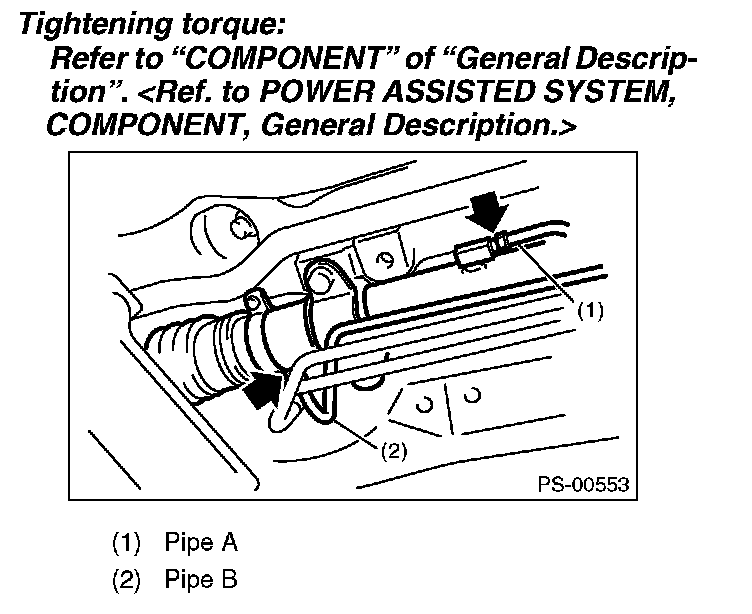 Tightening torque:
Refer to “COMPONENT” of “General Description”. <Ref. to POWER ASSISTED SYSTEM, COMPONENT, General Description.>

(1)

(2)

PS-00553

(1) Pipe A
(2) Pipe B