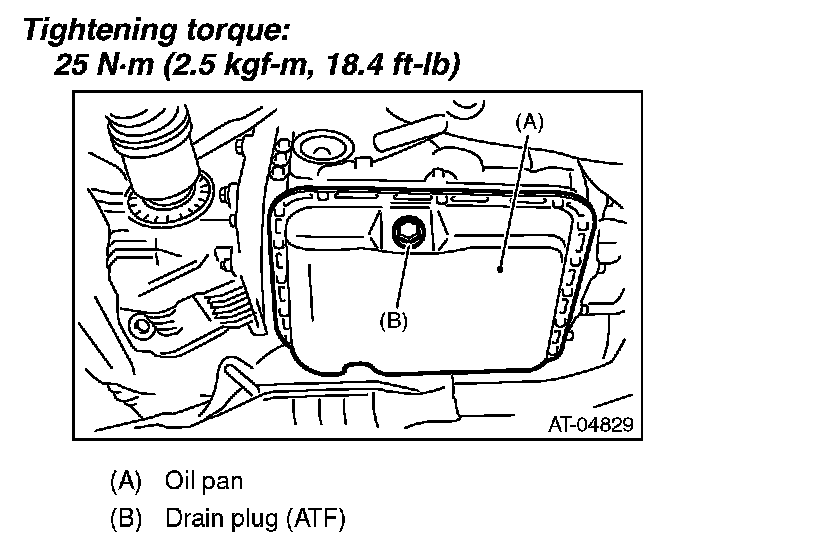 Tightening torque:
25 N·m (2.5 kgf-m, 18.4 ft-lb)

(A)

(B)

AT-04829

(A) Oil pan
(B) Drain plug (ATF)