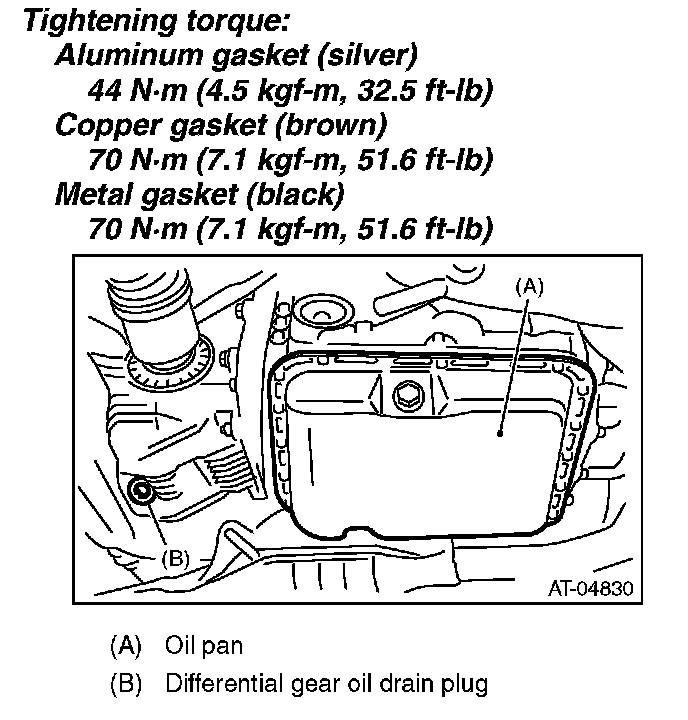 Tightening torque:
Aluminum gasket (silver)
44 N·m (4.5 kgf-m, 32.5 ft-lb)
Copper gasket (brown)
70 N·m (7.1 kgf-m, 51.6 ft-lb)
Metal gasket (black)
70 N·m (7.1 kgf-m, 51.6 ft-lb)

(A)

(B)

AT-04830

(A) Oil pan
(B) Differential gear oil drain plug