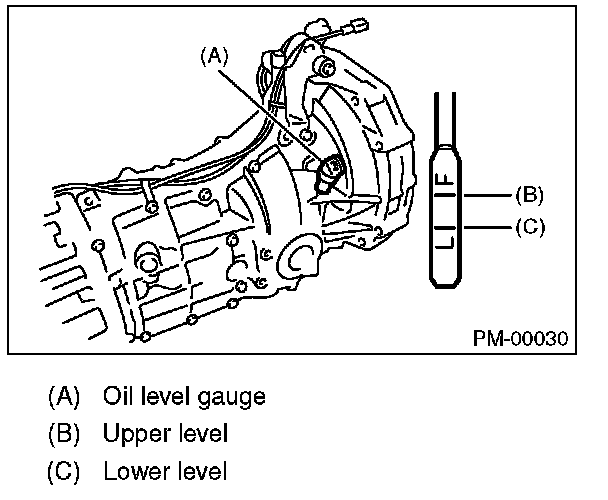 (A)

F

L

(B)

(C)

PM-00030

(A) Oil level gauge

(B) Upper level

(C) Lower level