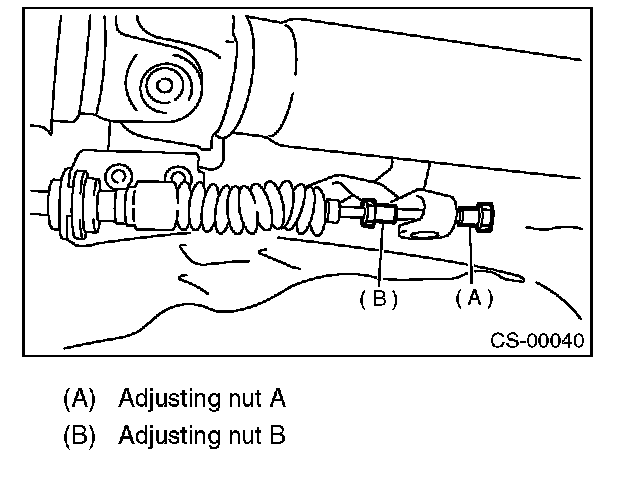 (B)

(A)

CS-00040

(A) Adjusting nut A
(B) Adjusting nut B