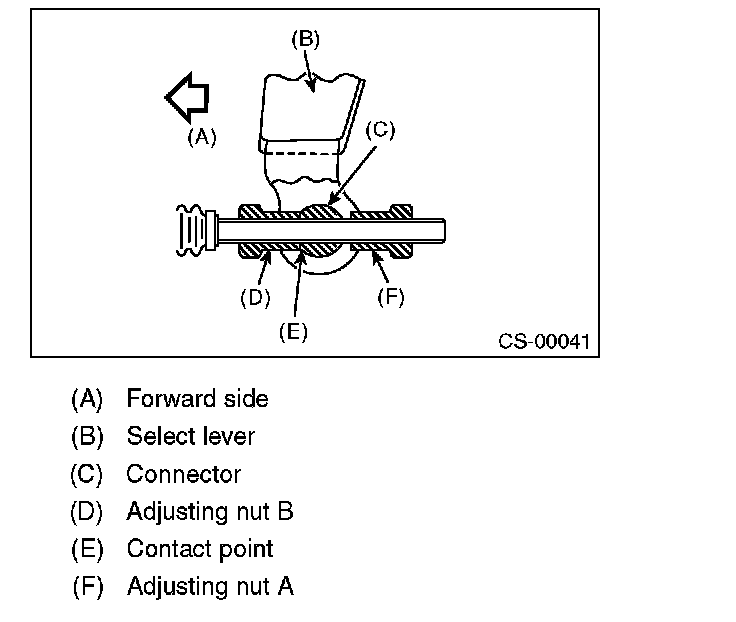 (B)

(A)

(C)

(D)

(E)

(F)

CS-00041

(A) Forward side
(B) Select lever
(C) Connector
(D) Adjusting nut B
(E) Contact point
(F) Adjusting nut A