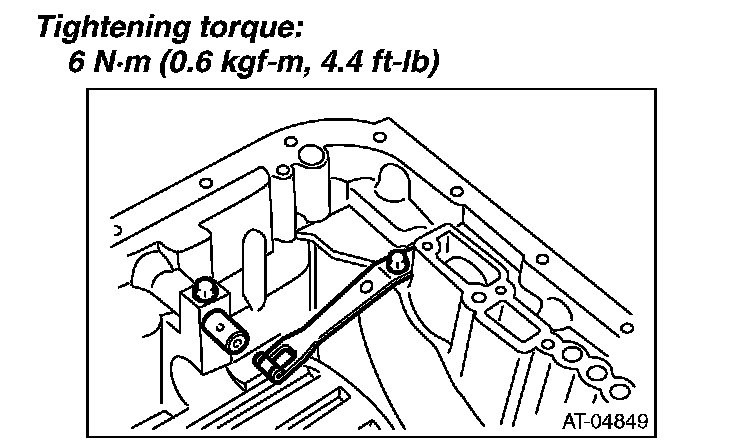 Tightening torque:
6 N·m (0.6 kgf-m, 4.4 ft-lb)

AT-04849