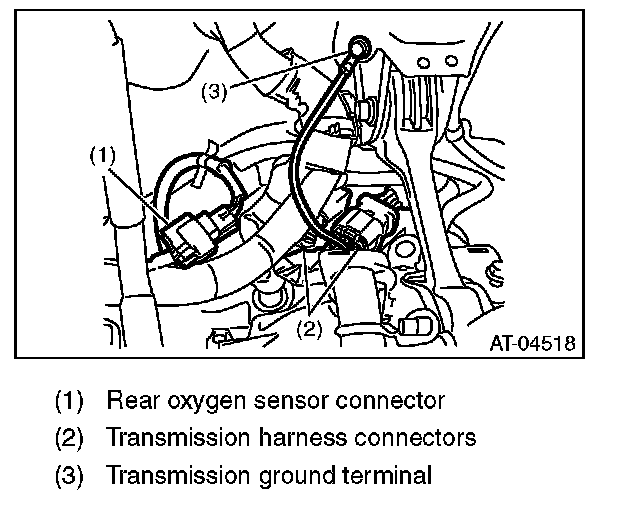 (3)
(1)
(2)
AT-04518

(1) Rear oxygen sensor connector
(2) Transmission harness connectors
(3) Transmission ground terminal