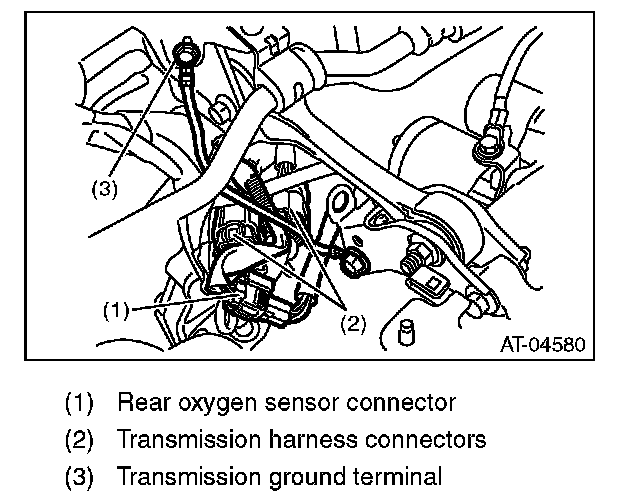 (3)

(1)

(2)

AT-04580

(1) Rear oxygen sensor connector
(2) Transmission harness connectors
(3) Transmission ground terminal