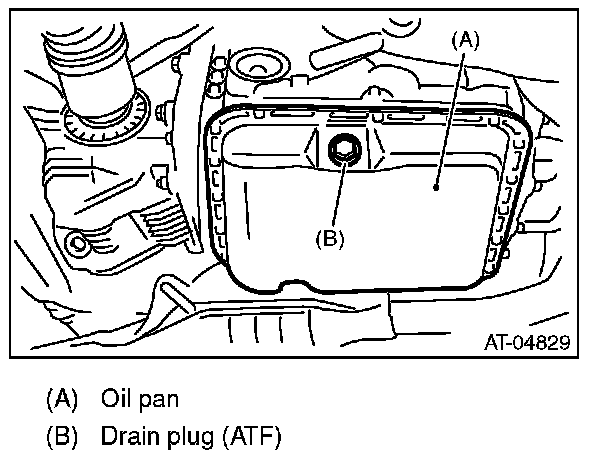 (A)

(B)

AT-04829

(A) Oil pan

(B) Drain plug (ATF)