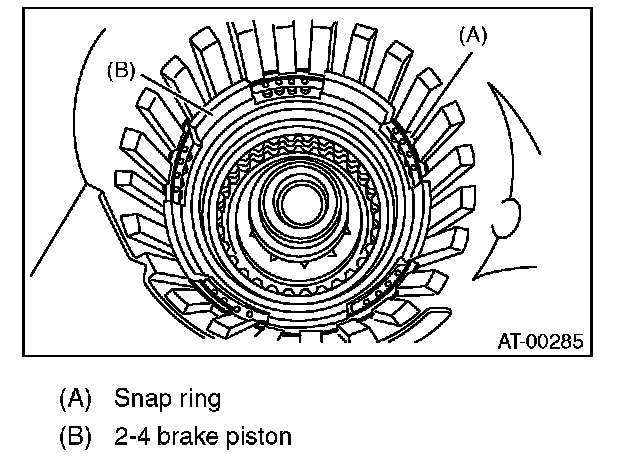 (A)
(B)
AT-00285

(A) Snap ring
(B) 2-4 brake piston