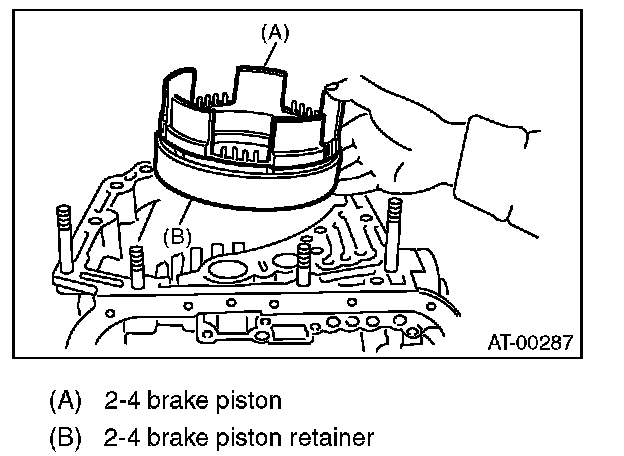 (A)

(B)

AT-00287

(A) 2-4 brake piston

(B) 2-4 brake piston retainer