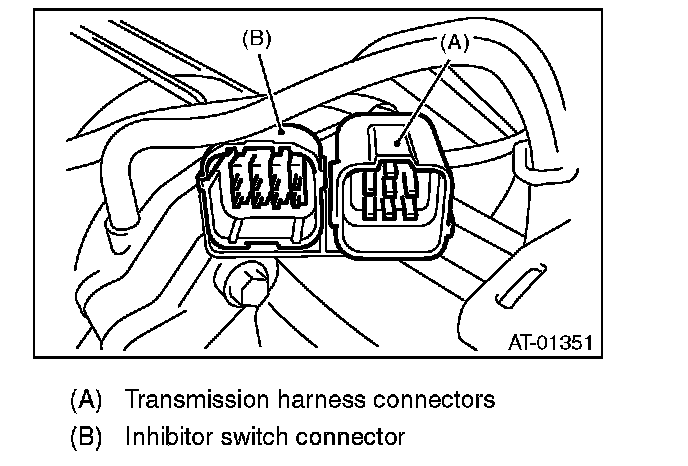 (B)
(A)
AT-01351

(A) Transmission harness connectors
(B) Inhibitor switch connector