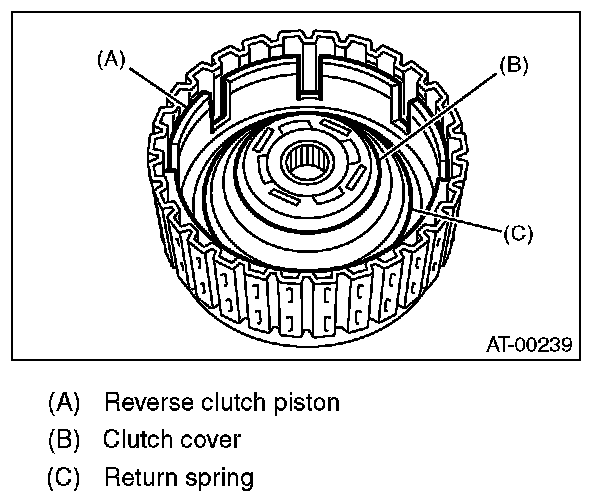 (A)

(B)

(C)

AT-00239

(A) Reverse clutch piston

(B) Clutch cover

(C) Return spring