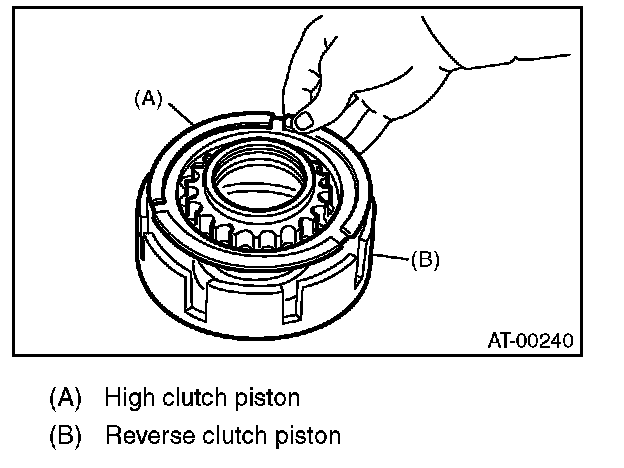 (A)

(B)

AT-00240

(A) High clutch piston

(B) Reverse clutch piston