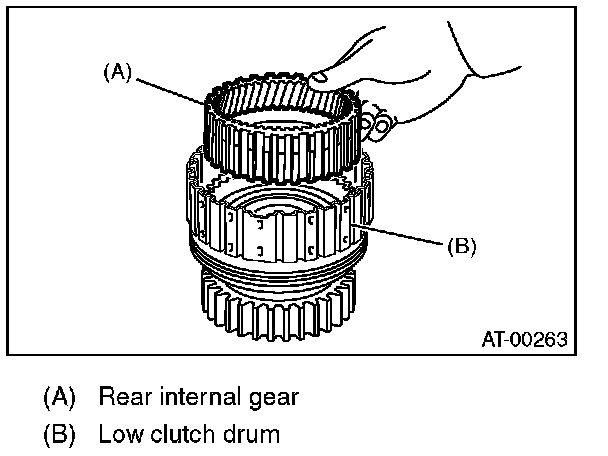 (A)

(B)

AT-00263

(A) Rear internal gear

(B) Low clutch drum