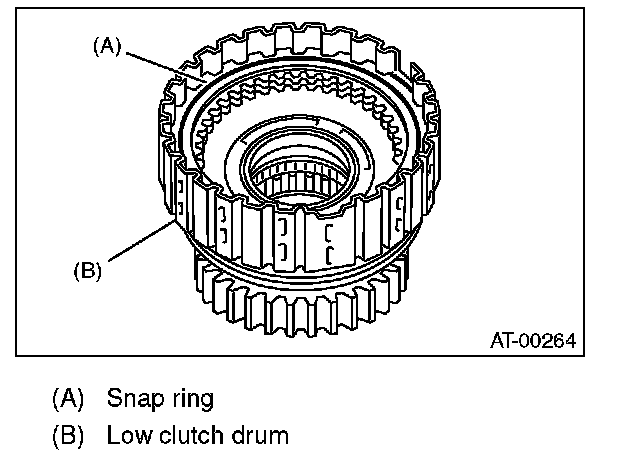 (A)

(B)

AT-00264

(A) Snap ring

(B) Low clutch drum