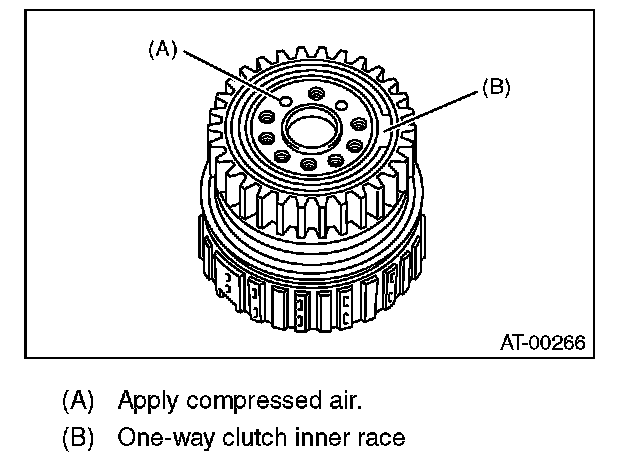 (A)

(B)

AT-00266

(A) Apply compressed air.

(B) One-way clutch inner race