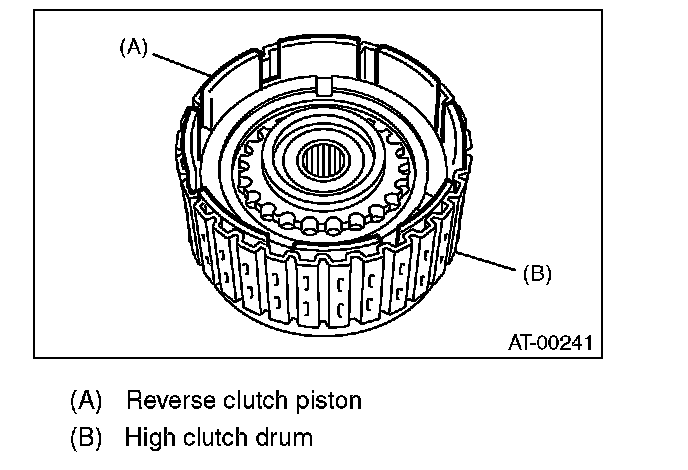 (A)

(B)

AT-00241

(A) Reverse clutch piston
(B) High clutch drum