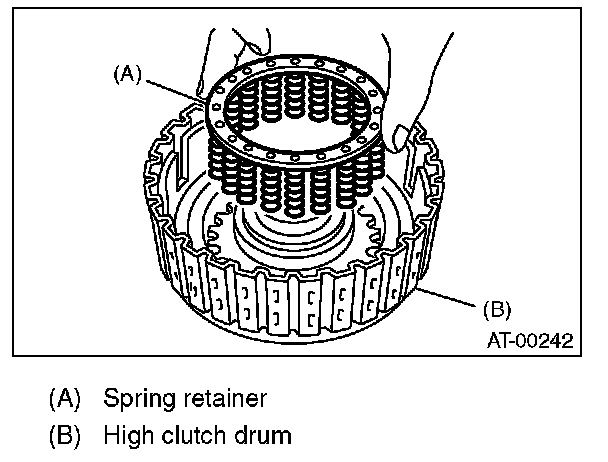 (A)

(B)

AT-00242

(A) Spring retainer

(B) High clutch drum