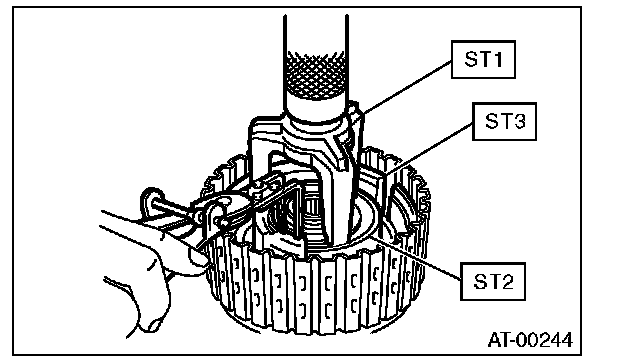 ST1
ST3
ST2
AT-00244