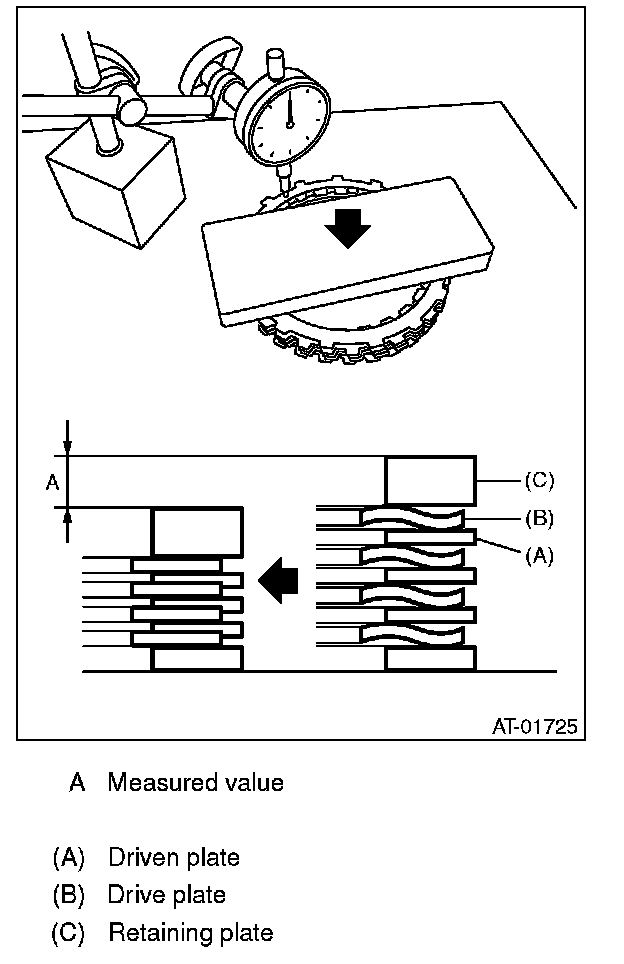 A

(C)

(B)

(A)

AT-01725

A Measured value

(A) Driven plate
(B) Drive plate
(C) Retaining plate