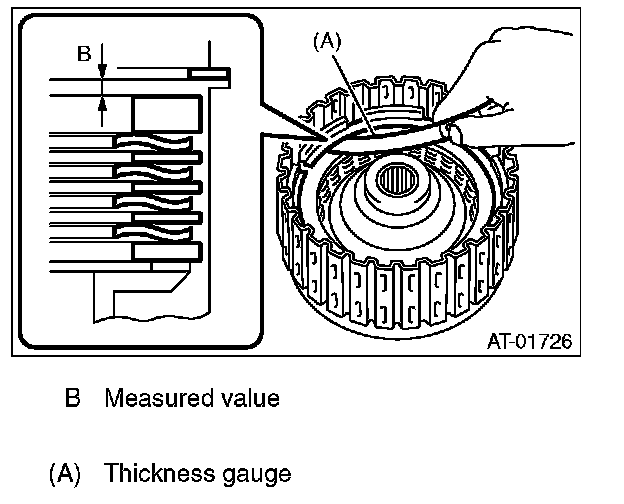 B

(A)

AT-01726

B Measured value

(A) Thickness gauge