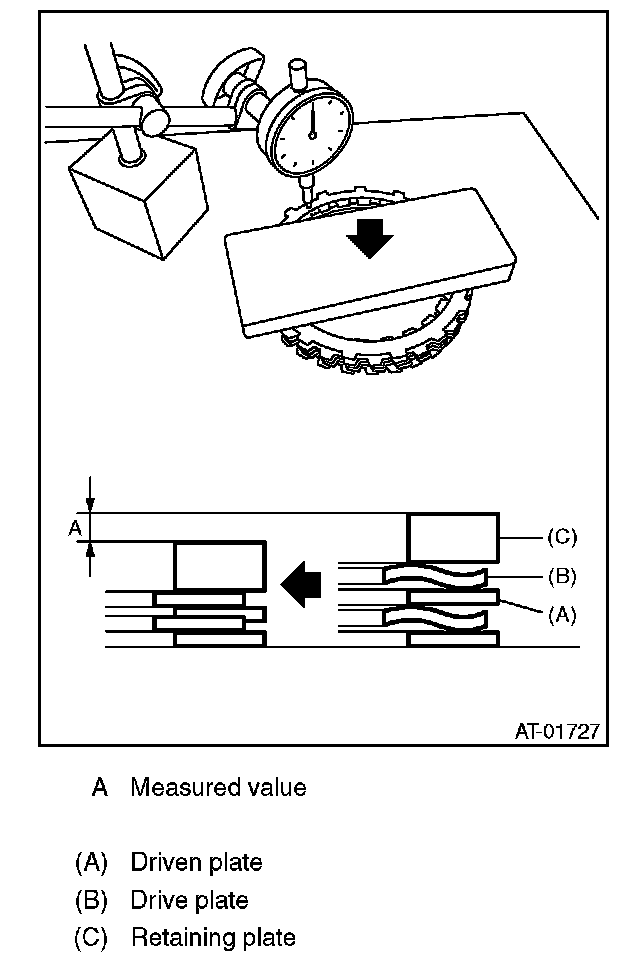 A

(C)

(B)

(A)

AT-01727

A Measured value

(A) Driven plate

(B) Drive plate

(C) Retaining plate